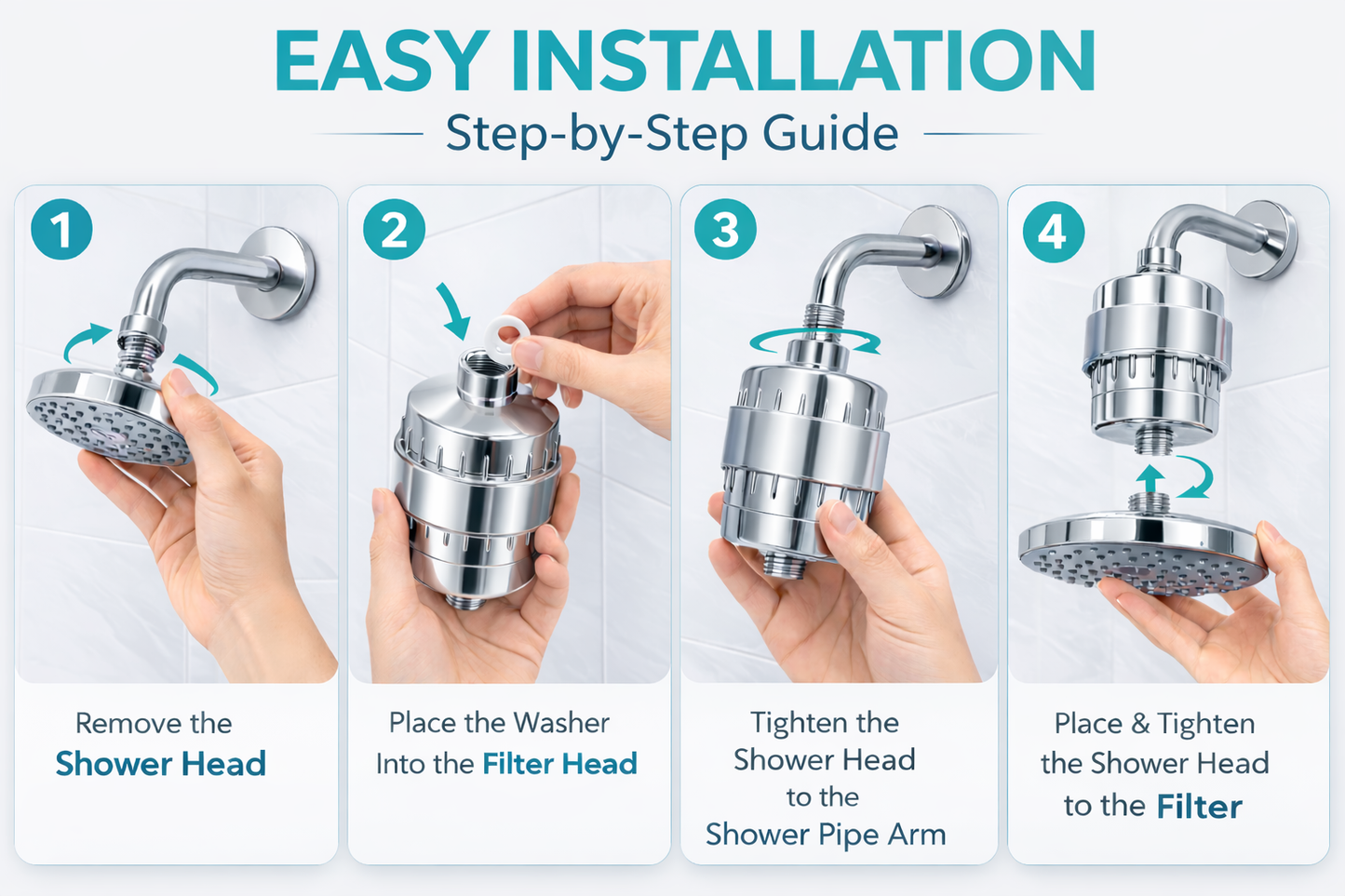 EASY INSTALLATION

Step-by-Step Guide

1

Remove the Shower Head

2

Place the Washer Into the Filter Head

3

Tighten the Shower Head to the Shower Pipe Arm

4

Place & Tighten the Shower Head to the Filter